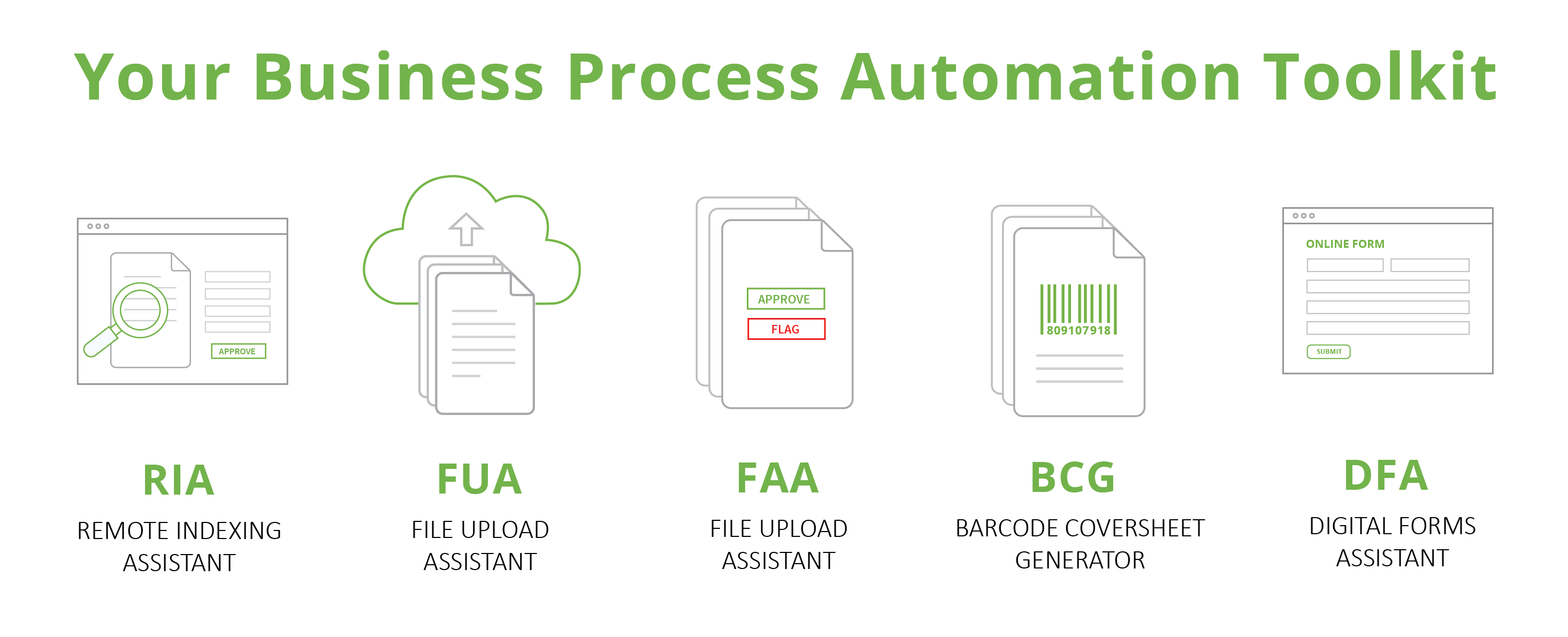 Your Business Process Automation Toolkit

APPROVE

RIA

REMOTE INDEXING ASSISTANT

FUA

FILE UPLOAD ASSISTANT

APPROVE

FLAG

FAA

FILE UPLOAD ASSISTANT

809107918

BCG

BARCODE COVERSHEET GENERATOR

ONLINE FORM

SUBMIT

DFA

DIGITAL FORMS ASSISTANT